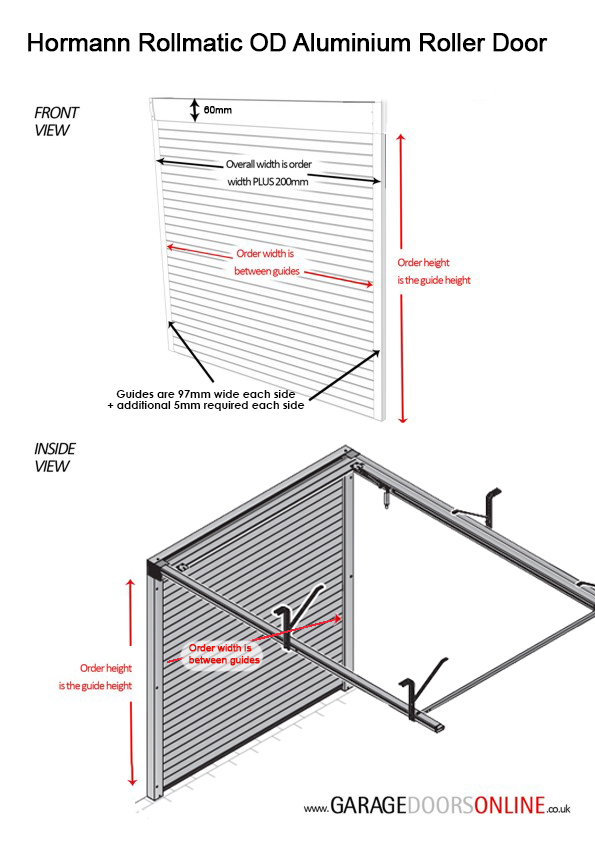 Hormann Rollmatic OD Aluminium Roller Door

FRONT VIEW

60mm

Overall width is order width PLUS 200mm

Order width is between guides

Order height is the guide height

Guides are 97mm wide each side + additional 5mm required each side

INSIDE VIEW

Order width is between guides

Order height is the guide height

www.GARAGEDOORSONLINE.co.uk